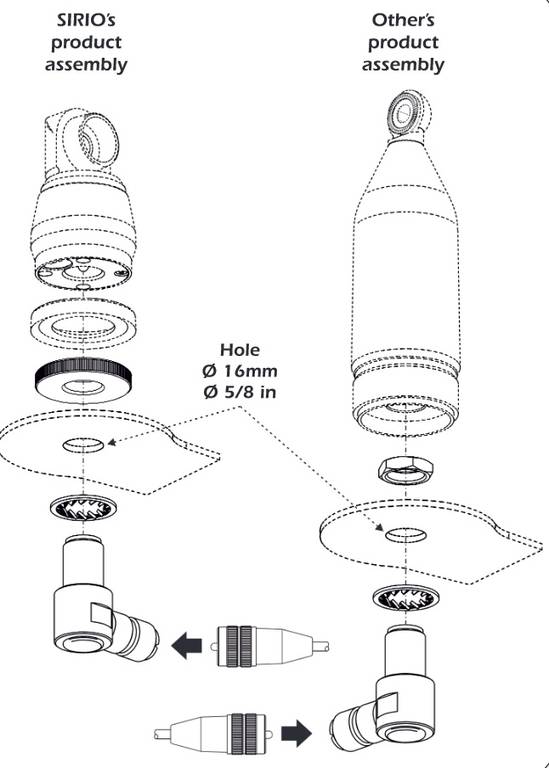 SIRIO's product assembly

Other's product assembly

Hole
Ø 16mm
Ø 5/8 in