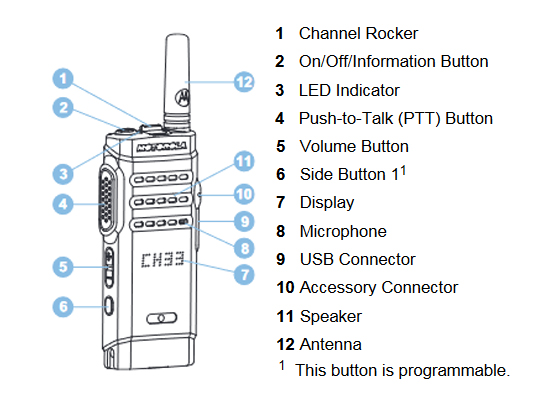 1
2
3
4
5
6
12
11
10
9
8
7
MOTOROLA
CH33

1 Channel Rocker
2 On/Off/Information Button
3 LED Indicator
4 Push-to-Talk (PTT) Button
5 Volume Button
6 Side Button 1$^1$
7 Display
8 Microphone
9 USB Connector
10 Accessory Connector
11 Speaker
12 Antenna
$^1$ This button is programmable.