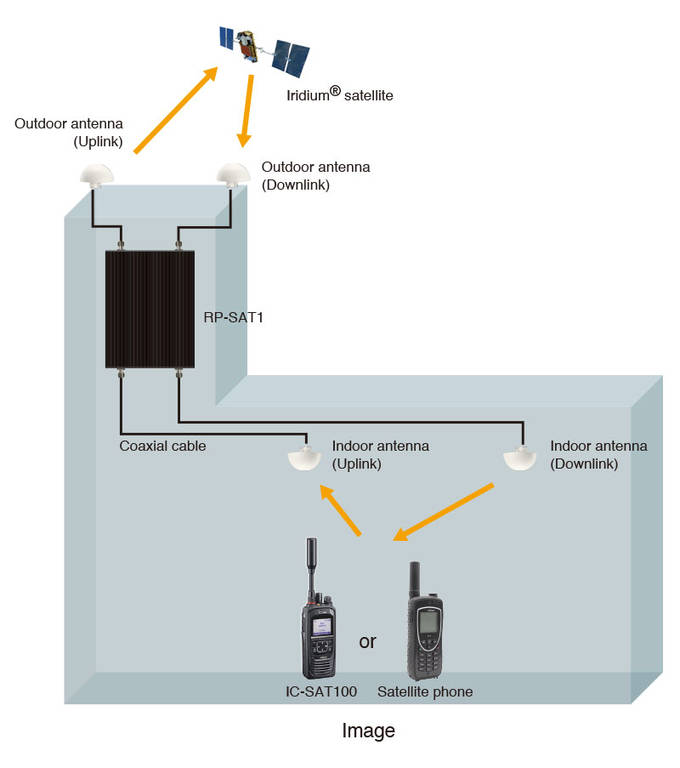 Iridium® satellite

Outdoor antenna
(Uplink)

Outdoor antenna
(Downlink)

RP-SAT1

Coaxial cable

Indoor antenna
(Uplink)

Indoor antenna
(Downlink)

or

IC-SAT100

Satellite phone

Image